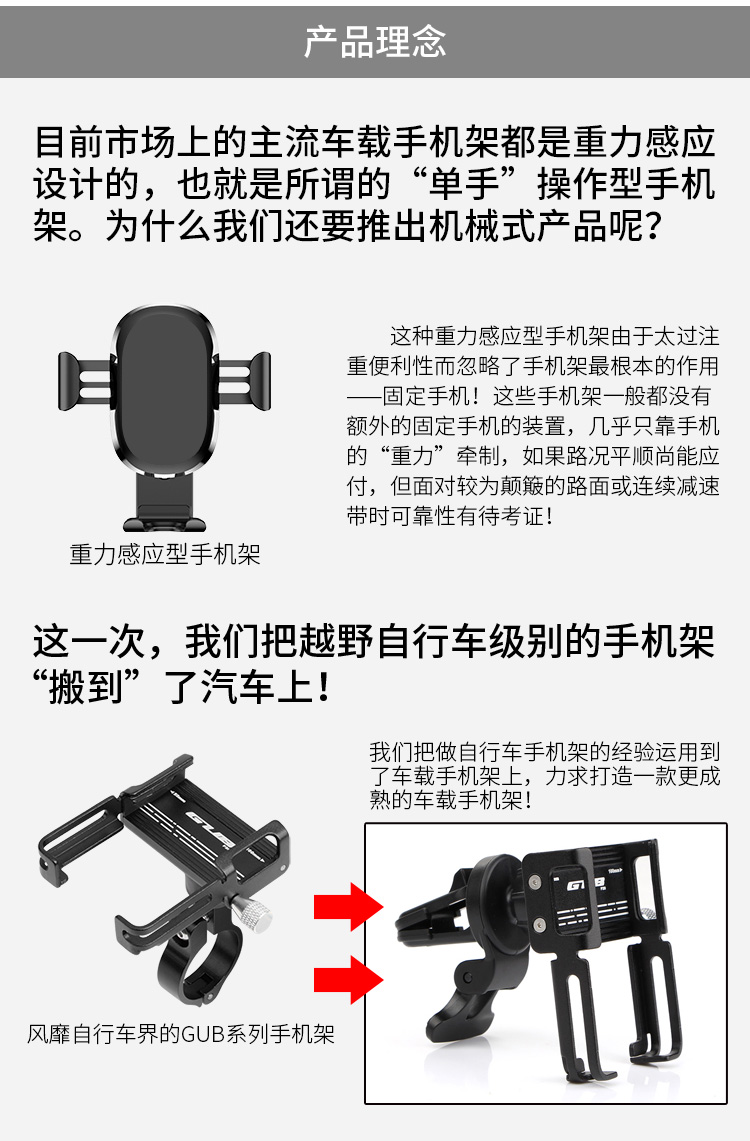 产品理念

目前市场上的主流车载手机架都是重力感应设计的，也就是所谓的“单手”操作型手机架。为什么我们还要推出机械式产品呢？

这种重力感应型手机架由于太过注重便利性而忽略了手机架最根本的作用——固定手机！这些手机架一般都没有额外的固定手机的装置，几乎只靠手机的“重力”牵制，如果路况平顺尚能应付，但面对较为颠簸的路面或连续减速带时可靠性有待考证！

重力感应型手机架

这一次，我们把越野自行车级别的手机架“搬到”了汽车上！

我们把做自行车手机架的经验运用到了车载手机架上，力求打造一款更成熟的车载手机架！

GUB

GUB

风靡自行车界的GUB系列手机架