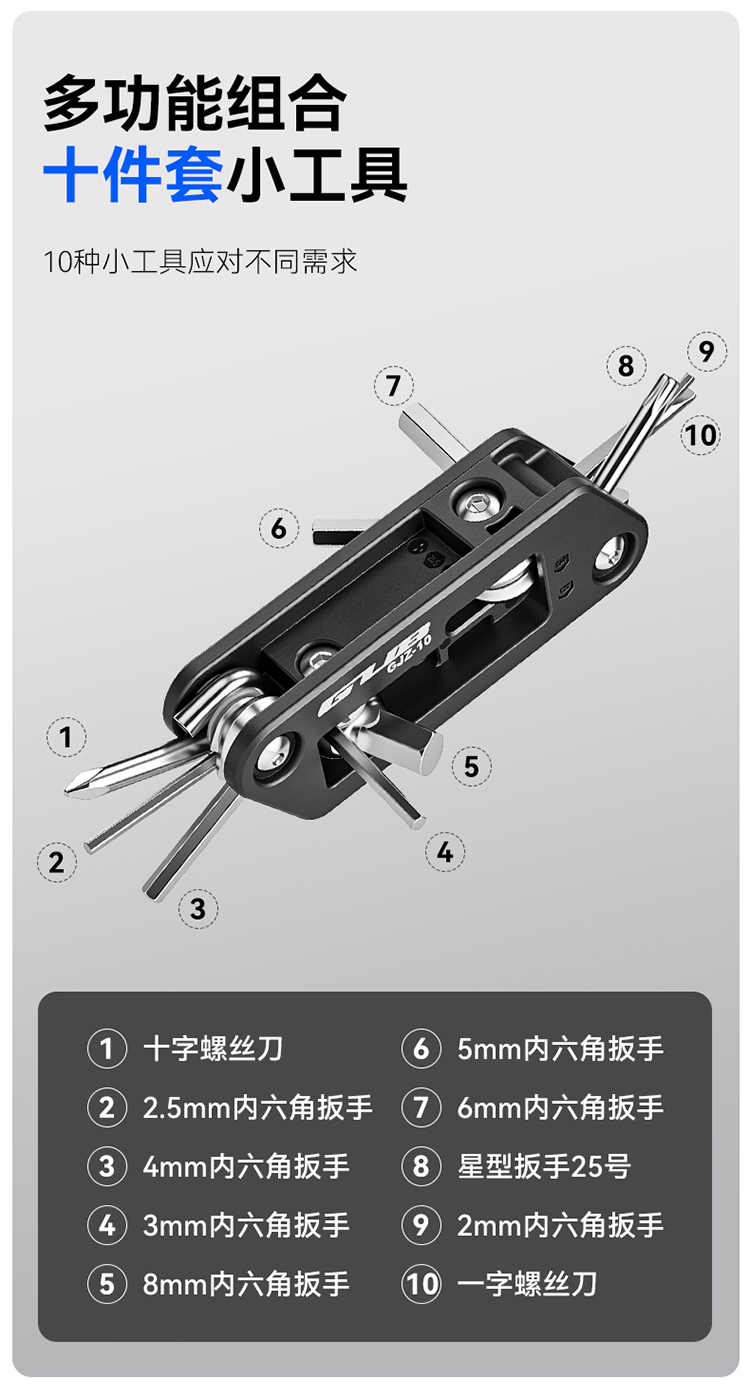 多功能组合
十件套小工具

10种小工具应对不同需求

7

8

9

10

6

GUB
GJZ-10

1

5

2

4

3

1 十字螺丝刀
2 2.5mm内六角扳手
3 4mm内六角扳手
4 3mm内六角扳手
5 8mm内六角扳手

6 5mm内六角扳手
7 6mm内六角扳手
8 星型扳手25号
9 2mm内六角扳手
10 一字螺丝刀