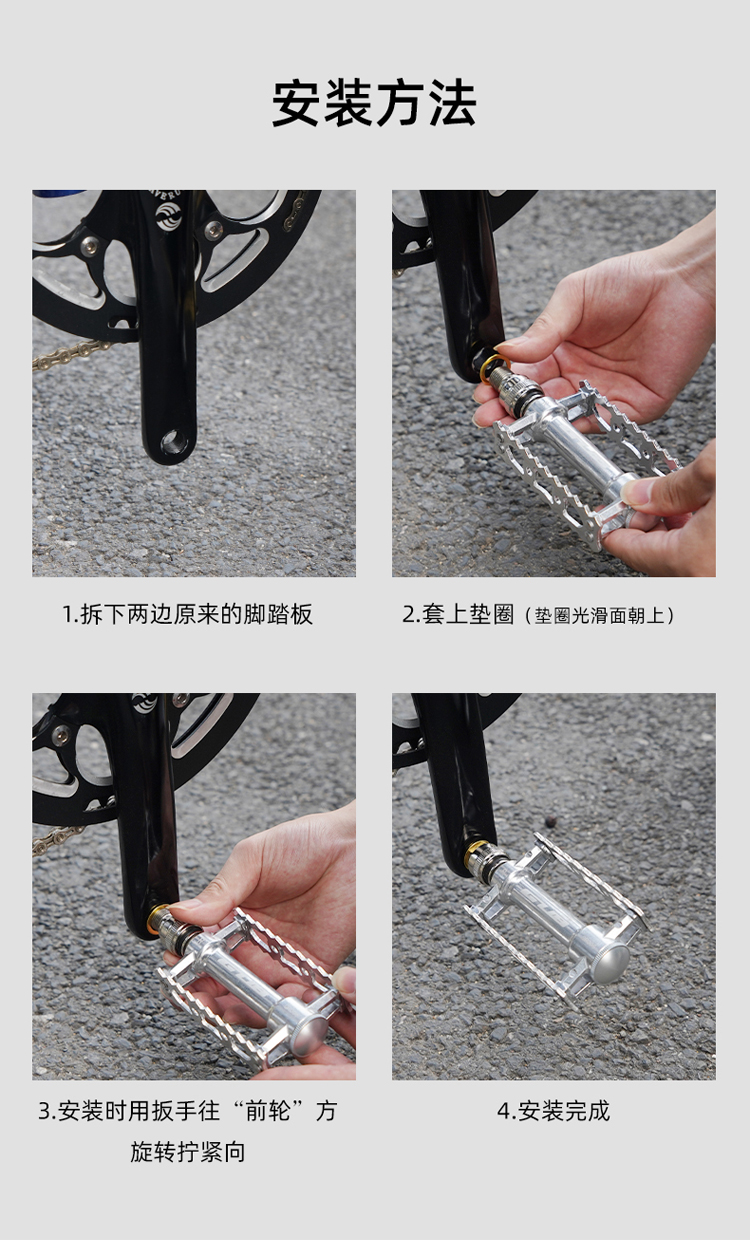 安装方法

1.拆下两边原来的脚踏板

2.套上垫圈（垫圈光滑面朝上）

3.安装时用扳手往“前轮”方旋转拧紧向

4.安装完成